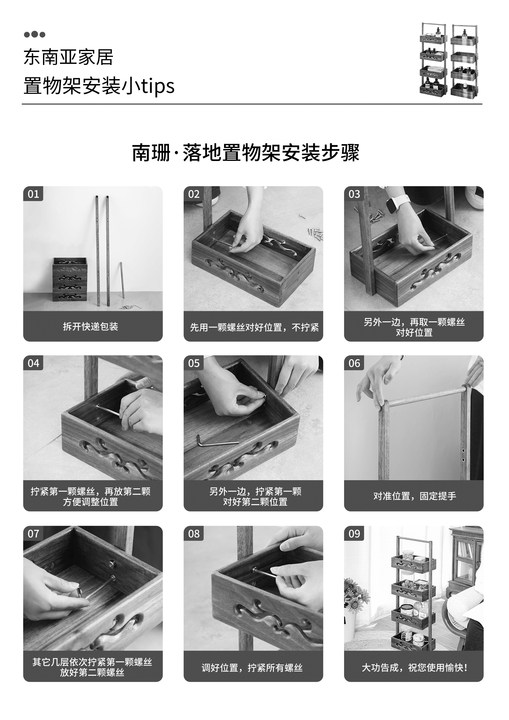 东南亚家居
置物架安装小tips

南珊·落地置物架安装步骤

01
拆开快递包装

02
先用一颗螺丝对好位置，不拧紧

03
另外一边，再取一颗螺丝对好位置

04
拧紧第一颗螺丝，再放第二颗方便调整位置

05
另外一边，拧紧第一颗对好第二颗位置

06
对准位置，固定提手

07
其它几层依次拧紧第一颗螺丝放好第二颗螺丝

08
调好位置，拧紧所有螺丝

09
大功告成，祝您使用愉快！